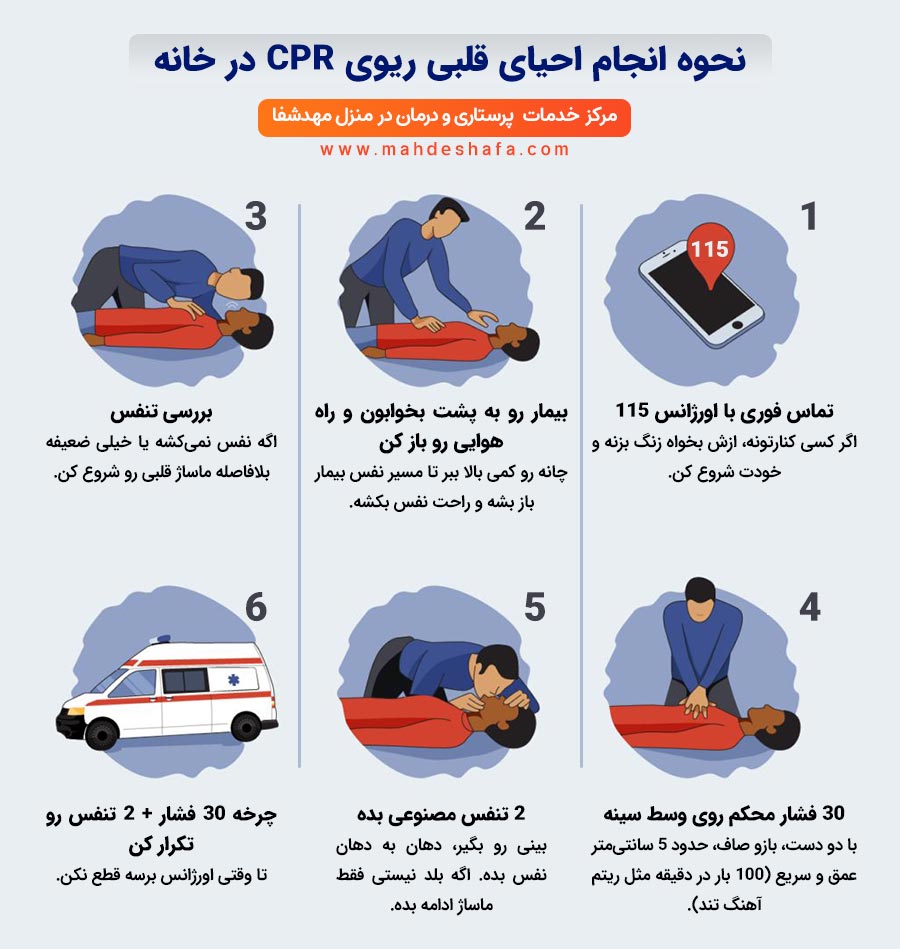 نحوه انجام احیای قلبی ریوی CPR در خانه

مرکز خدمات پرستاری و درمان در منزل مهدشفا

www.mahdeshafa.com

1

115

تماس فوری با اورژانس 115

اگر کسی کنارتونه، ازش بخواه زنگ بزنه و خودت شروع کن.

2

بیمار رو به پشت بخوابون و راه هوایی رو باز کن

چانه رو کمی بالا ببر تا مسیر نفس بیمار باز بشه و راحت نفس بکشه.

3

بررسی تنفس

اگه نفس نمی‌کشه یا خیلی ضعیفه بلافاصله ماساژ قلبی رو شروع کن.

4

30 فشار محکم روی وسط سینه

با دو دست، بازو صاف، حدود 5 سانتی‌متر عمق و سریع (100 بار در دقیقه مثل ریتم آهنگ تند).

5

2 تنفس مصنوعی بده

بینی رو بگیر، دهان به دهان نفس بده. اگه بلد نیستی فقط ماساژ ادامه بده.

6

چرخه 30 فشار + 2 تنفس رو تکرار کن

تا وقتی اورژانس برسه قطع نکن.