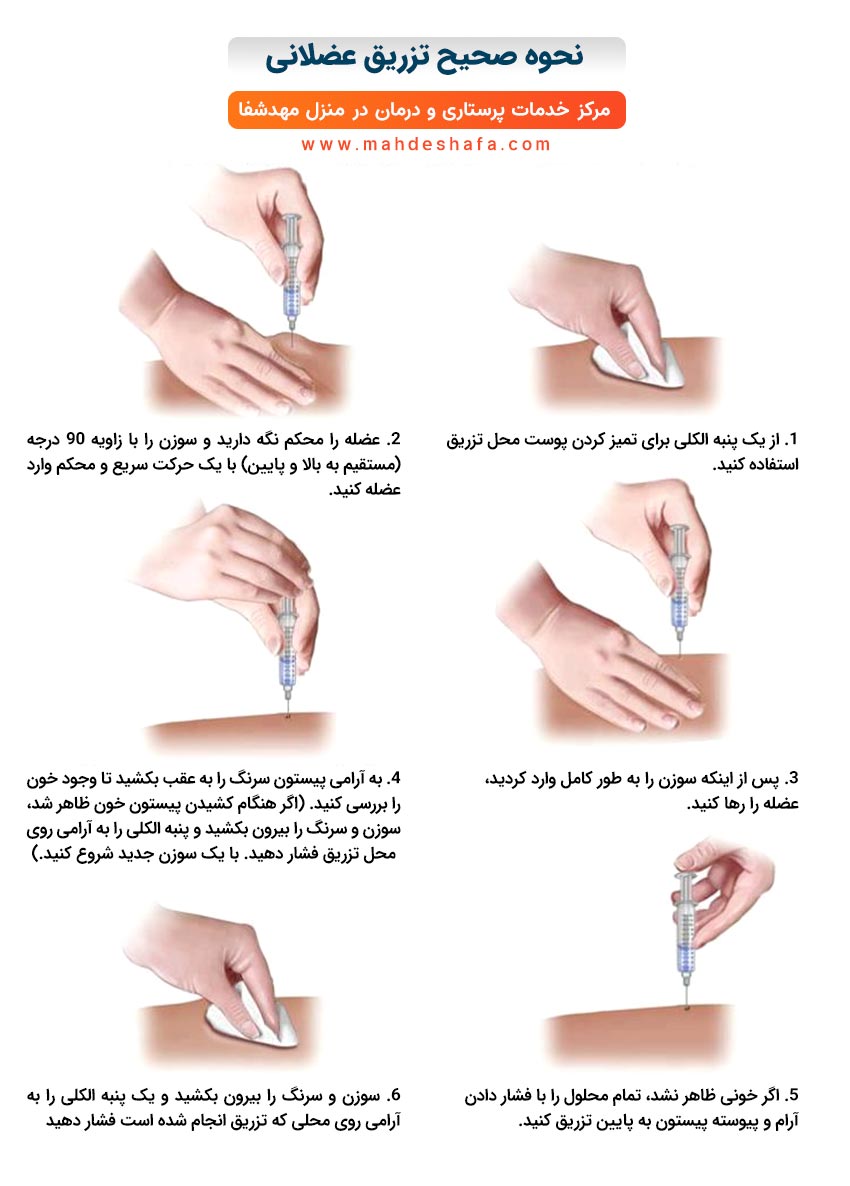 نحوه صحیح تزریق عضلانی

مرکز خدمات پرستاری و درمان در منزل مهدشفا

www.mahdeshafa.com

1. از یک پنبه الکلی برای تمیز کردن پوست محل تزریق استفاده کنید.

2. عضله را محکم نگه دارید و سوزن را با زاویه 90 درجه (مستقیم به بالا و پایین) با یک حرکت سریع و محکم وارد عضله کنید.

3. پس از اینکه سوزن را به طور کامل وارد کردید، عضله را رها کنید.

4. به آرامی پیستون سرنگ را به عقب بکشید تا وجود خون را بررسی کنید. (اگر هنگام کشیدن پیستون خون ظاهر شد، سوزن و سرنگ را بیرون بکشید و پنبه الکلی را به آرامی روی محل تزریق فشار دهید. با یک سوزن جدید شروع کنید.)

5. اگر خونی ظاهر نشد، تمام محلول را با فشار دادن آرام و پیوسته پیستون به پایین تزریق کنید.

6. سوزن و سرنگ را بیرون بکشید و یک پنبه الکلی را به آرامی روی محلی که تزریق انجام شده است فشار دهید