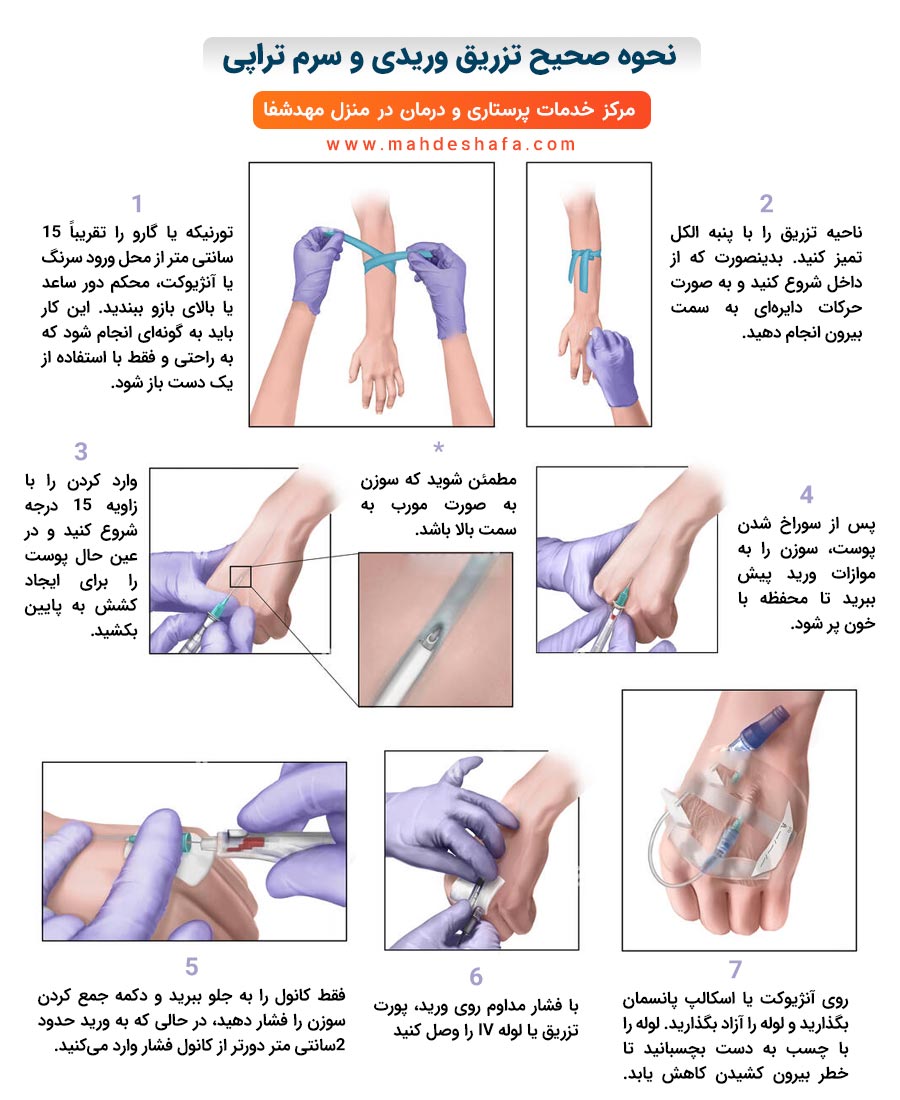 نحوه صحیح تزریق وریدی و سرم تراپی

مرکز خدمات پرستاری و درمان در منزل مهدشفا

www.mahdeshafa.com

1
تورنیکه یا گارو را تقریباً 15 سانتی متر از محل ورود سرنگ یا آنژیوکت، محکم دور ساعد یا بالای بازو ببندید. این کار باید به گونه‌ای انجام شود که به راحتی و فقط با استفاده از یک دست باز شود.

2
ناحیه تزریق را با پنبه الکل تمیز کنید. بدینصورت که از داخل شروع کنید و به صورت حرکات دایره‌ای به سمت بیرون انجام دهید.

3
وارد کردن را با زاویه 15 درجه شروع کنید و در عین حال پوست را برای ایجاد کشش به پایین بکشید.

*
مطمئن شوید که سوزن به صورت مورب به سمت بالا باشد.

4
پس از سوراخ شدن پوست، سوزن را به موازات ورید پیش ببرید تا محفظه با خون پر شود.

5
فقط کانول را به جلو ببرید و دکمه جمع کردن سوزن را فشار دهید، در حالی که به ورید حدود 2سانتی متر دورتر از کانول فشار وارد می‌کنید.

6
با فشار مداوم روی ورید، پورت تزریق یا لوله IV را وصل کنید

7
روی آنژیوکت یا اسکالپ پانسمان بگذارید و لوله را آزاد بگذارید. لوله را با چسب به دست بچسبانید تا خطر بیرون کشیدن کاهش یابد.