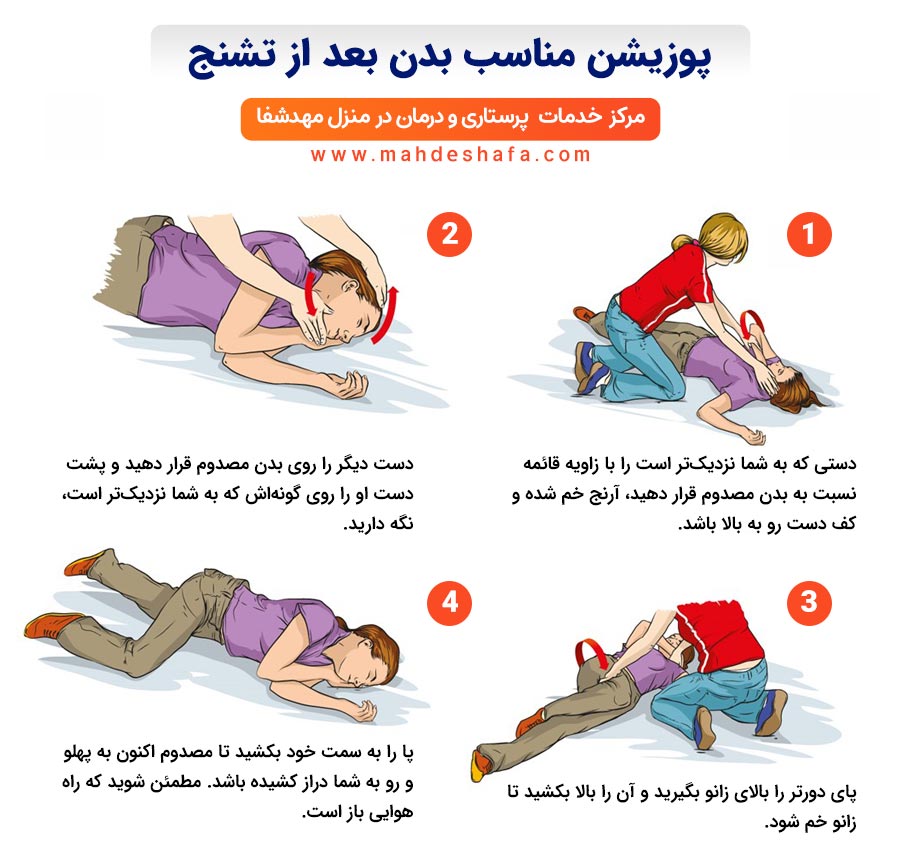 پوزیشن مناسب بدن بعد از تشنج

مرکز خدمات پرستاری و درمان در منزل مهدشفا

www.mahdeshafa.com

1

دستی که به شما نزدیک‌تر است را با زاویه قائمه نسبت به بدن مصدوم قرار دهید، آرنج خم شده و کف دست رو به بالا باشد.

2

دست دیگر را روی بدن مصدوم قرار دهید و پشت دست او را روی گونه‌اش که به شما نزدیک‌تر است، نگه دارید.

3

پای دورتر را بالای زانو بگیرید و آن را بالا بکشید تا زانو خم شود.

4

پا را به سمت خود بکشید تا مصدوم اکنون به پهلو و رو به شما دراز کشیده باشد. مطمئن شوید که راه هوایی باز است.