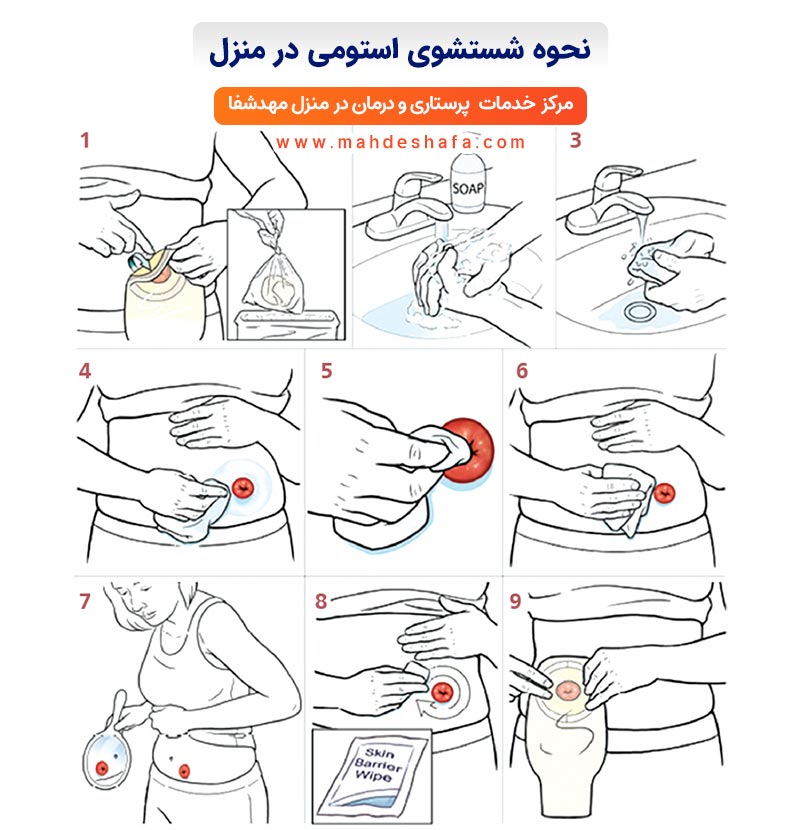 نحوه شستشوی استومی در منزل

مرکز خدمات پرستاری و درمان در منزل مهدشفا

www.mahdeshafa.com

1

SOAP

3

4

5

6

7

8

Skin Barrier Wipe

9