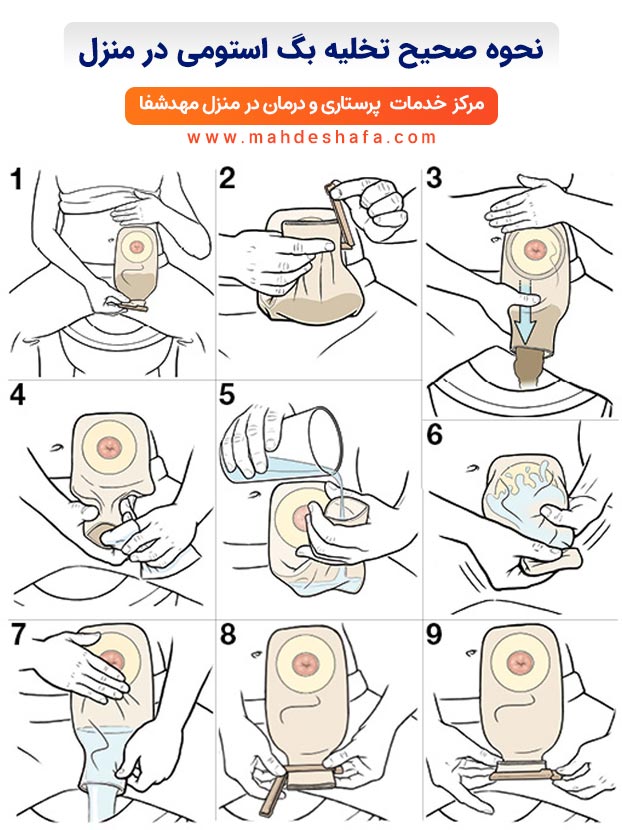 نحوه صحیح تخلیه بگ استومی در منزل

مرکز خدمات پرستاری و درمان در منزل مهدشفا

www.mahdeshafa.com

1

2

3

4

5

6

7

8

9